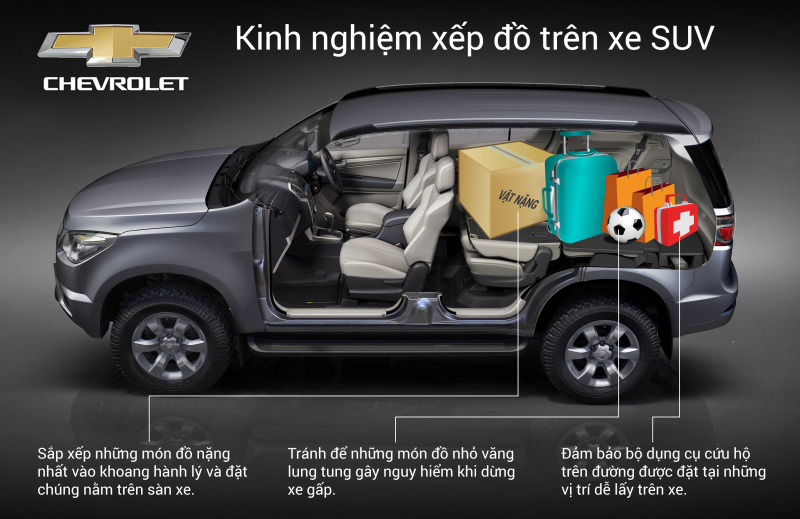 CHEVROLET

Kinh nghiệm xếp đồ trên xe SUV

VẬT NẶNG

Sắp xếp những món đồ nặng nhất vào khoang hành lý và đặt chúng nằm trên sàn xe.

Tránh để những món đồ nhỏ văng lung tung gây nguy hiểm khi dừng xe gấp.

Đảm bảo bộ dụng cụ cứu hộ trên đường được đặt tại những vị trí dễ lấy trên xe.