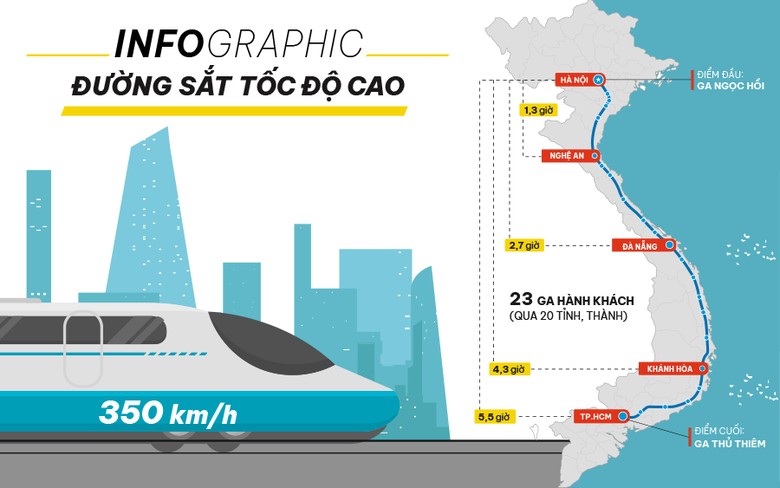 INFOGRAPHIC
ĐƯỜNG SẮT TỐC ĐỘ CAO

350 km/h

HÀ NỘI
ĐIỂM ĐẦU:
GA NGỌC HỒI

1,3 giờ
NGHỆ AN

2,7 giờ
ĐÀ NẴNG

23 GA HÀNH KHÁCH
(QUA 20 TỈNH, THÀNH)

4,3 giờ
KHÁNH HÒA

5,5 giờ
TP.HCM
ĐIỂM CUỐI:
GA THỦ THIÊM